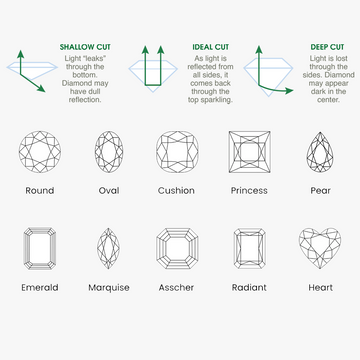 SHALLOW CUT
Light "leaks" through the bottom. Diamond may have dull reflection.

IDEAL CUT
As light is reflected from all sides, it comes back through the top sparkling.

DEEP CUT
Light is lost through the sides. Diamond may appear dark in the center.

Round

Oval

Cushion

Princess

Pear

Emerald

Marquise

Asscher

Radiant

Heart